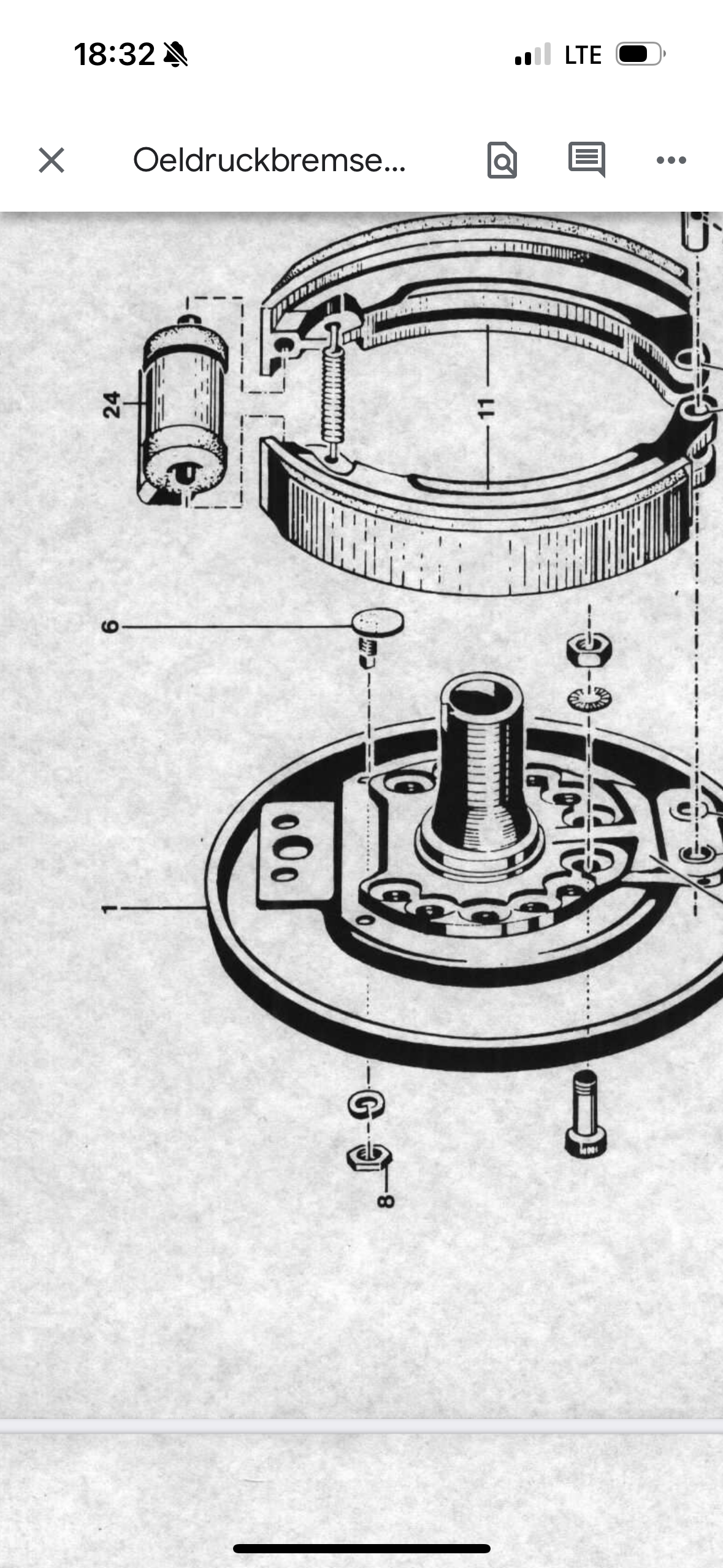 18:32

LTE

Oeldruckbremse...

24

11

6

1

8